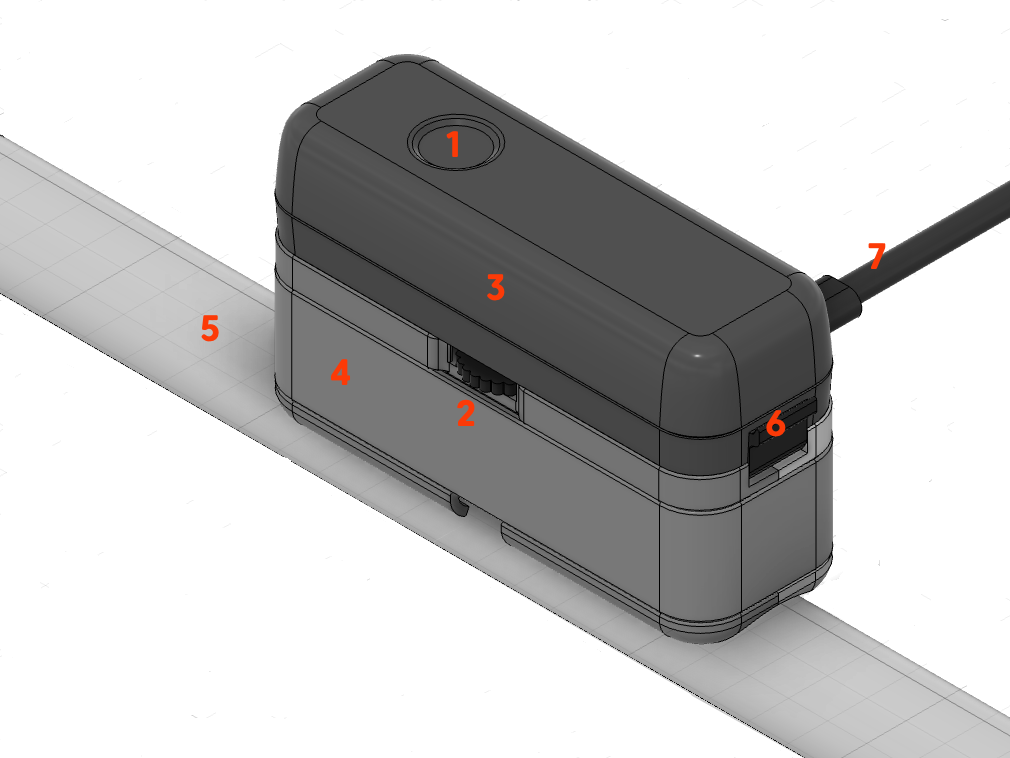 1
7
3
5
4
2
6